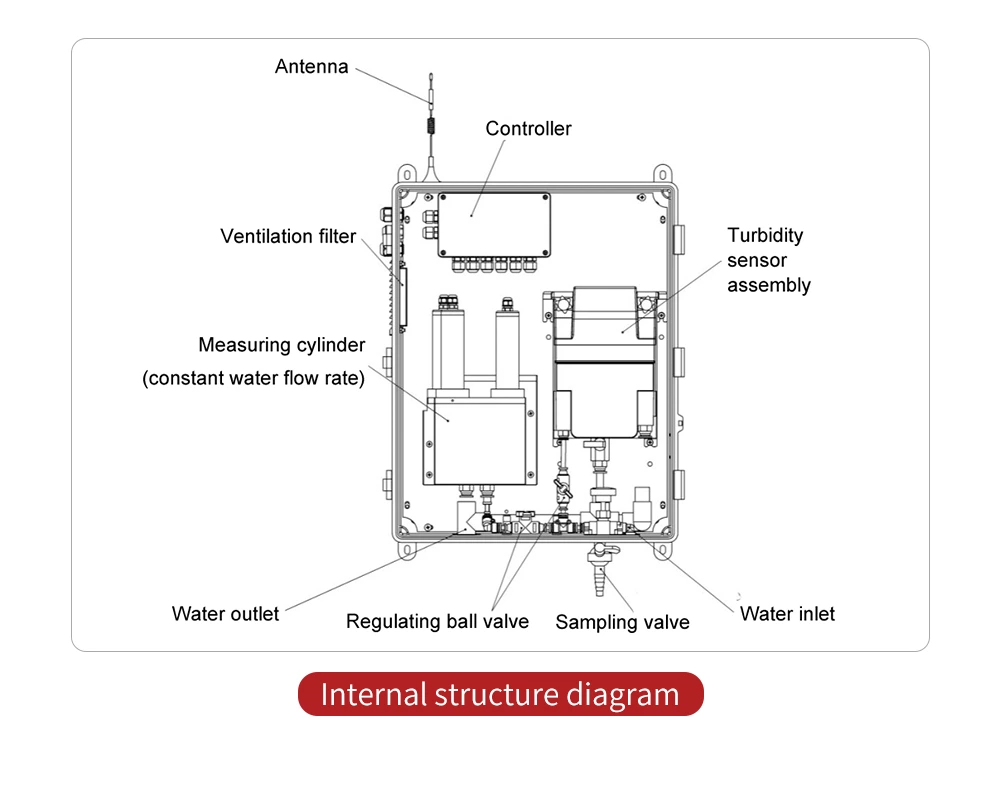 Antenna

Controller

Ventilation filter

Turbidity sensor assembly

Measuring cylinder (constant water flow rate)

Water outlet

Regulating ball valve

Sampling valve

Water inlet

Internal structure diagram